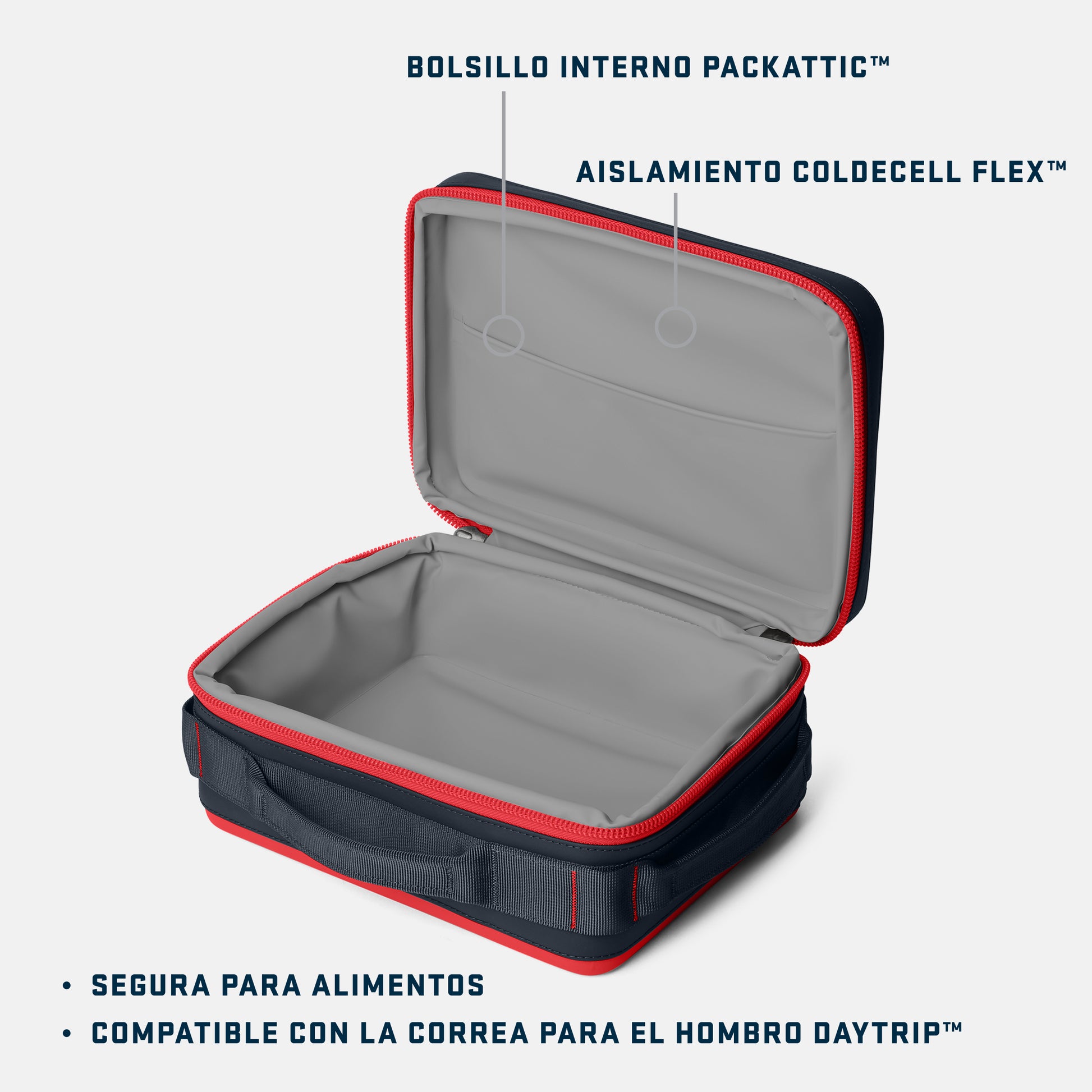 BOLSILLO INTERNO PACKATTIC™

AISLAMIENTO COLDECELL FLEX™

• SEGURA PARA ALIMENTOS
• COMPATIBLE CON LA CORREA PARA EL HOMBRO DAYTRIP™